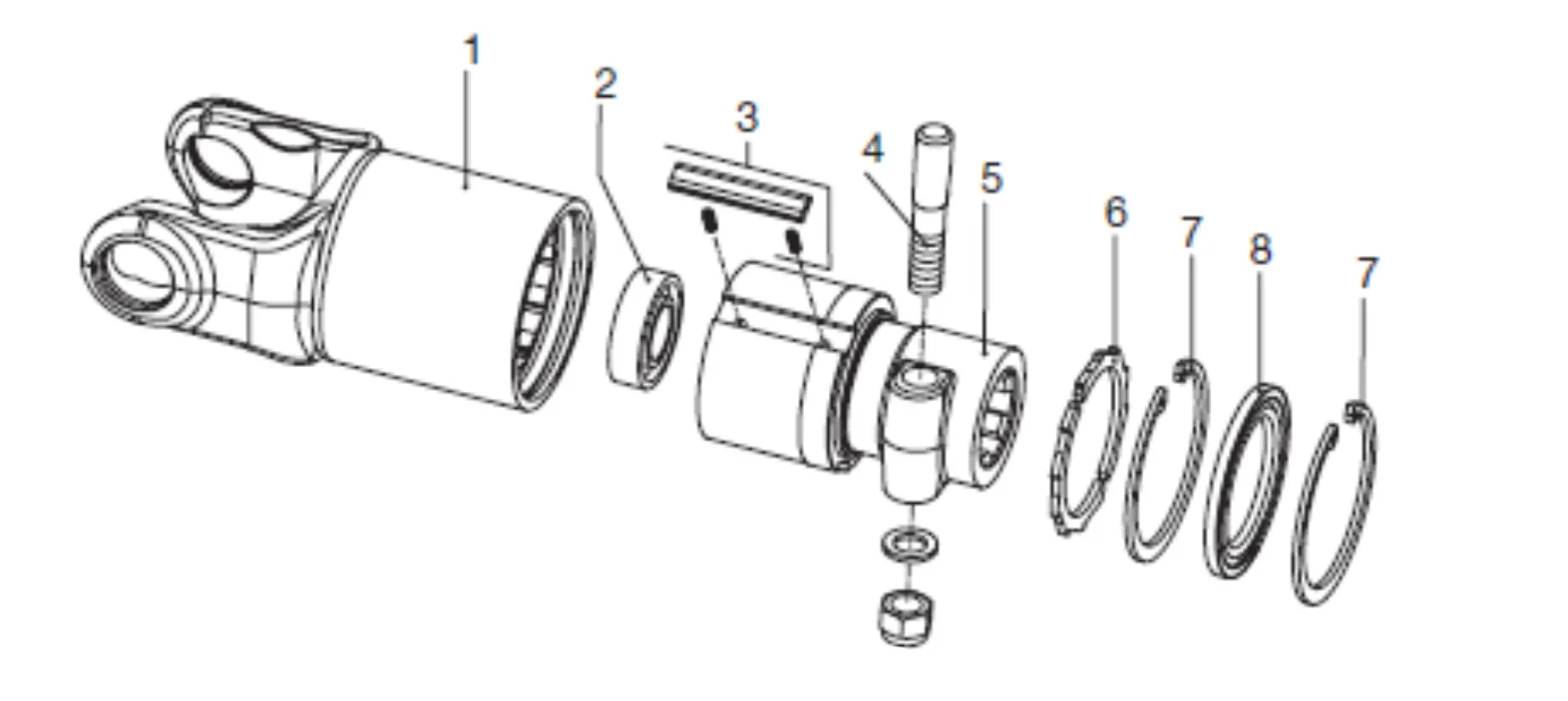 1
2
3
4
5
6
7
8
7