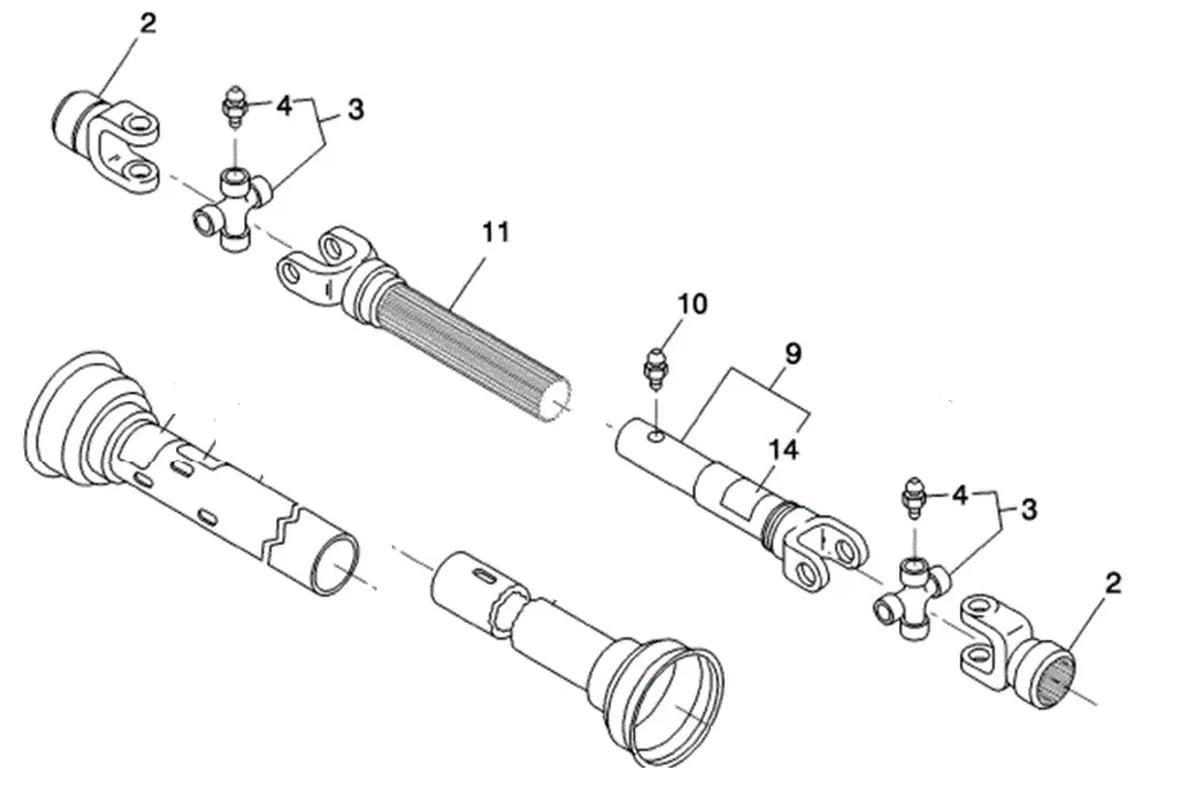 2
4
3
11
10
9
14
4
3
2