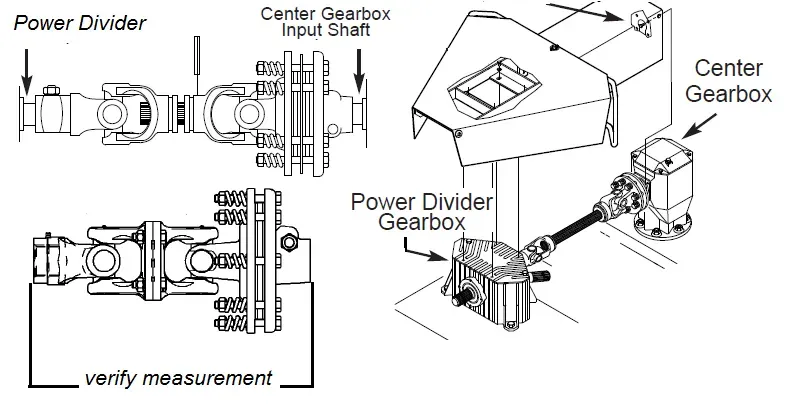 Power Divider

Center Gearbox Input Shaft

verify measurement

Center Gearbox

Power Divider Gearbox