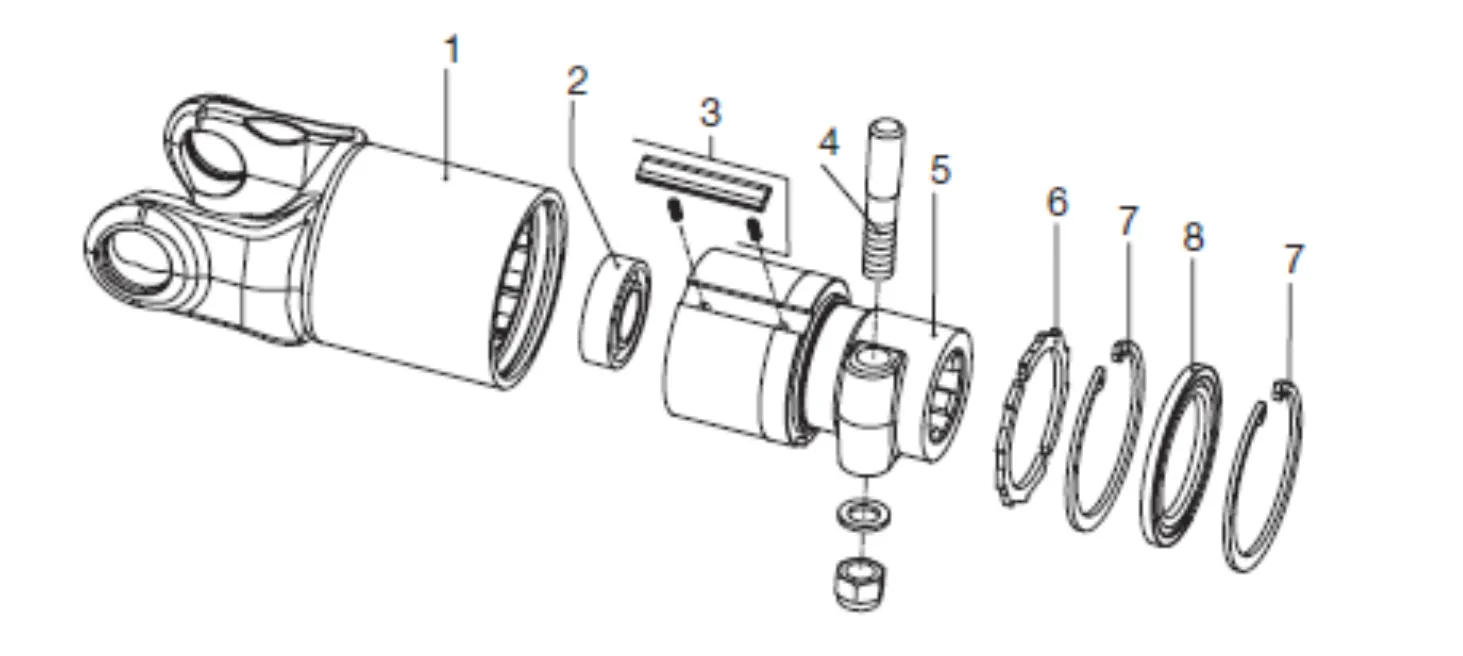 1
2
3
4
5
6
7
8
7